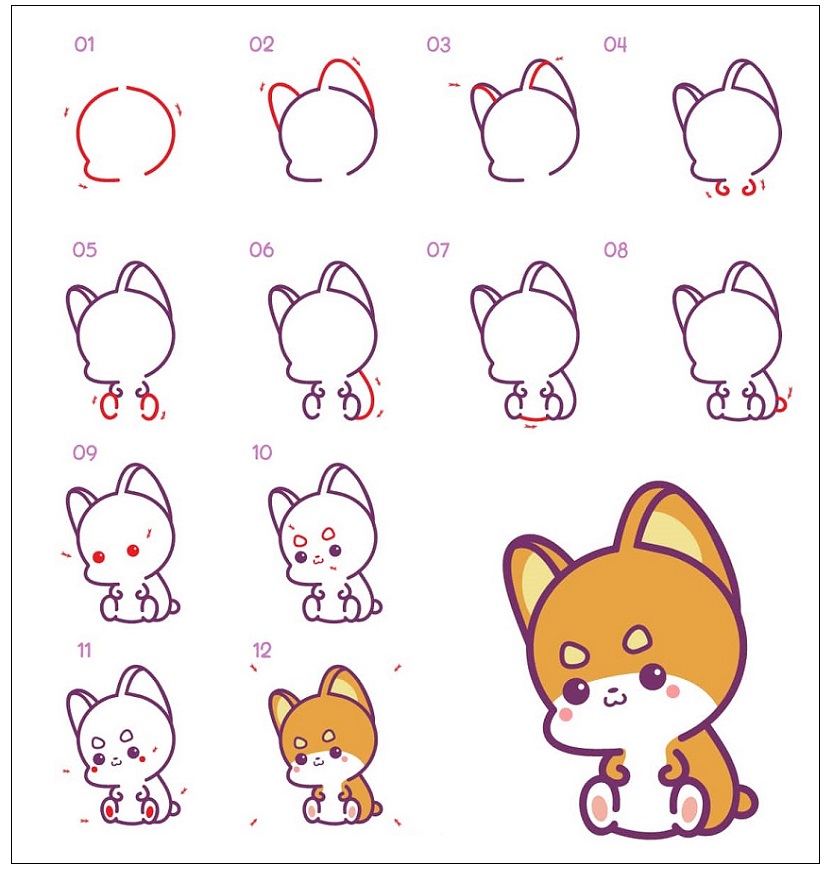 01

02

03

04

05

06

07

08

09

10

11

12