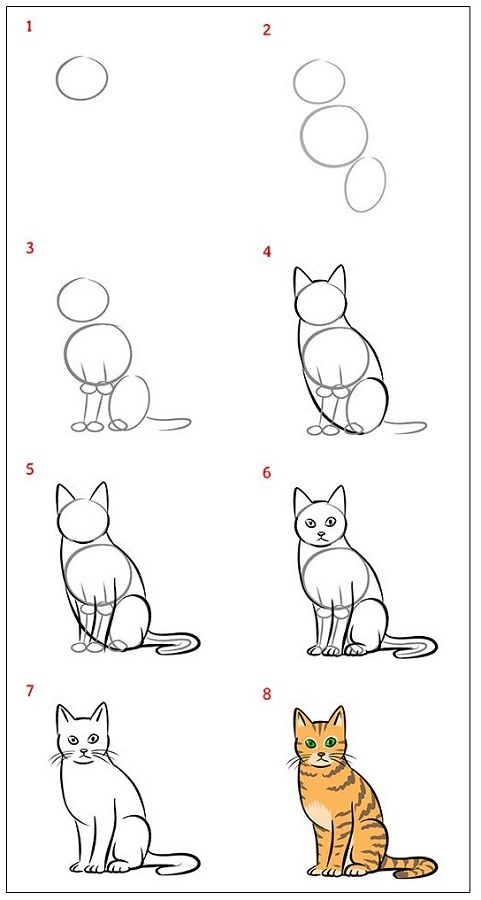 1

2

3

4

5

6

7

8